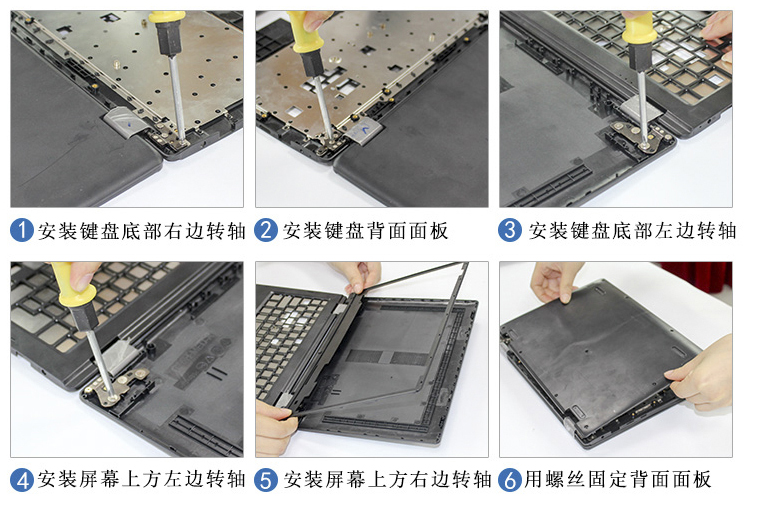 1 安装键盘底部右边转轴 2 安装键盘背面面板 3 安装键盘底部左边转轴

4 安装屏幕上方左边转轴 5 安装屏幕上方右边转轴 6 用螺丝固定背面面板